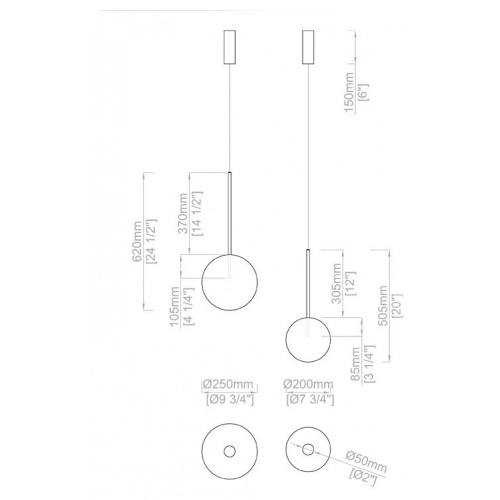 150mm
[6"]

620mm
[24 1/2"]

370mm
[14 1/2"]

105mm
[4 1/4"]

305mm
[12"]

505mm
[20"]

85mm
[3 1/4"]

Ø250mm
[Ø9 3/4"]

Ø200mm
[Ø7 3/4"]

Ø50mm
[Ø2"]